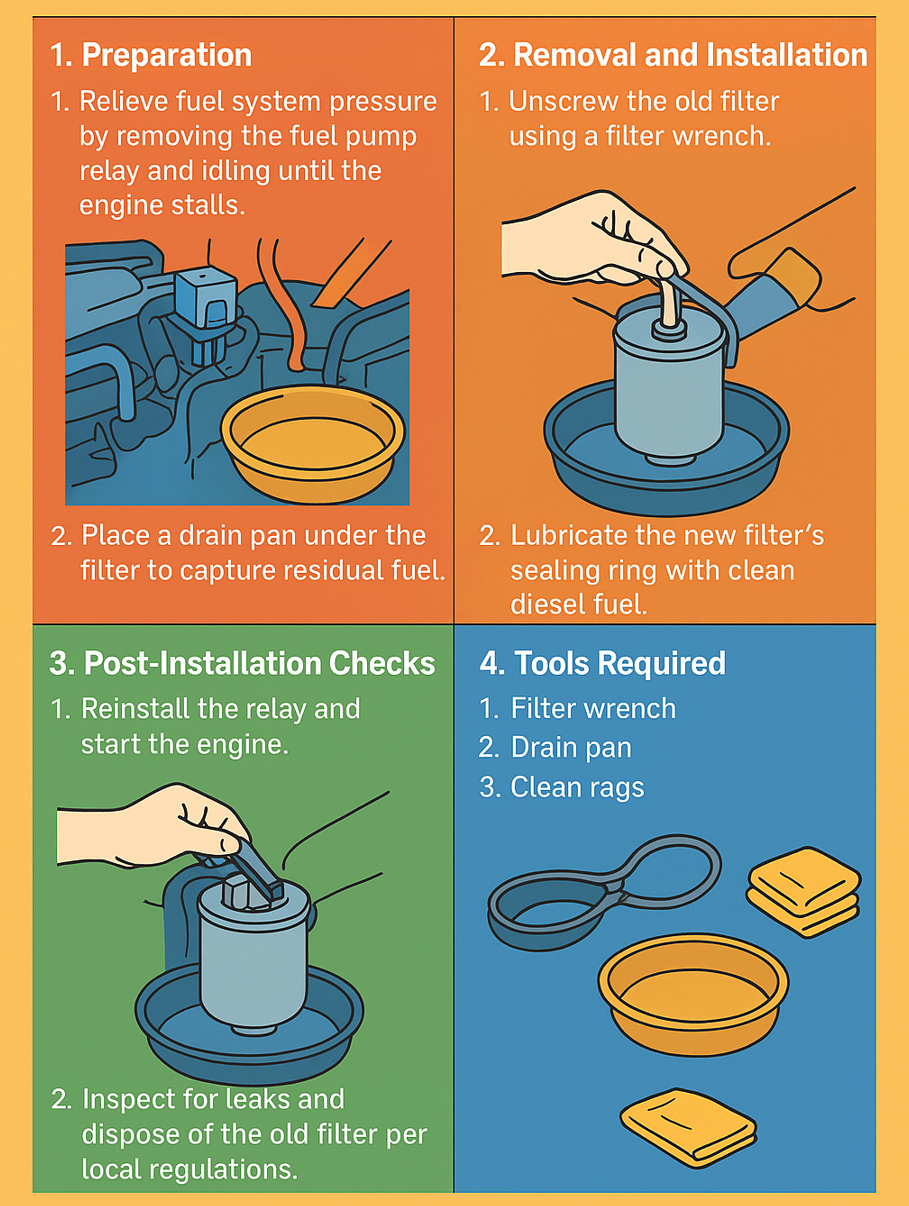 1. Preparation

1. Relieve fuel system pressure by removing the fuel pump relay and idling until the engine stalls.

2. Place a drain pan under the filter to capture residual fuel.

2. Removal and Installation

1. Unscrew the old filter using a filter wrench.

2. Lubricate the new filter's sealing ring with clean diesel fuel.

3. Post-Installation Checks

1. Reinstall the relay and start the engine.

2. Inspect for leaks and dispose of the old filter per local regulations.

4. Tools Required

1. Filter wrench
2. Drain pan
3. Clean rags